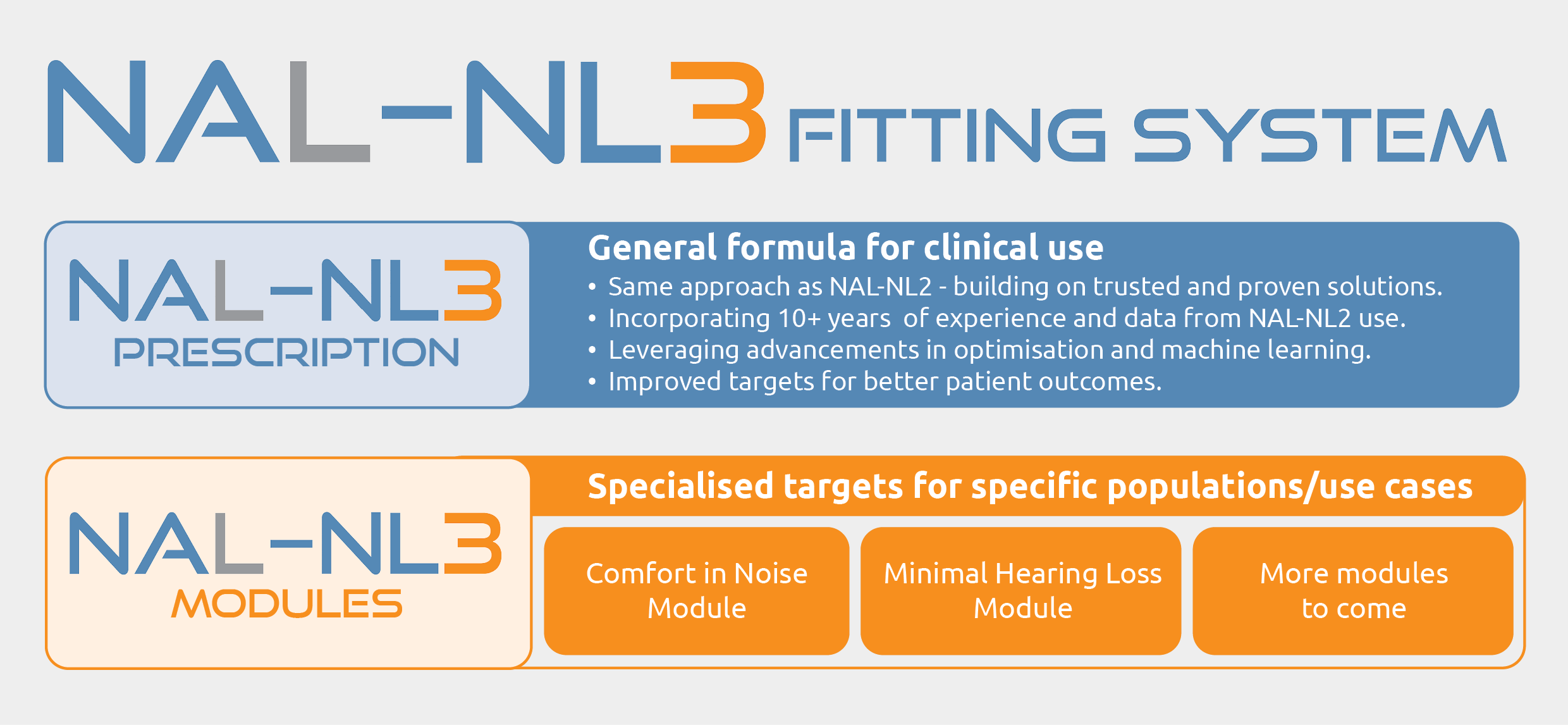 NAL-NL3 FITTING SYSTEM

NAL-NL3
PRESCRIPTION

General formula for clinical use
• Same approach as NAL-NL2 - building on trusted and proven solutions.
• Incorporating 10+ years of experience and data from NAL-NL2 use.
• Leveraging advancements in optimisation and machine learning.
• Improved targets for better patient outcomes.

NAL-NL3
MODULES

Specialised targets for specific populations/use cases

Comfort in Noise Module

Minimal Hearing Loss Module

More modules to come